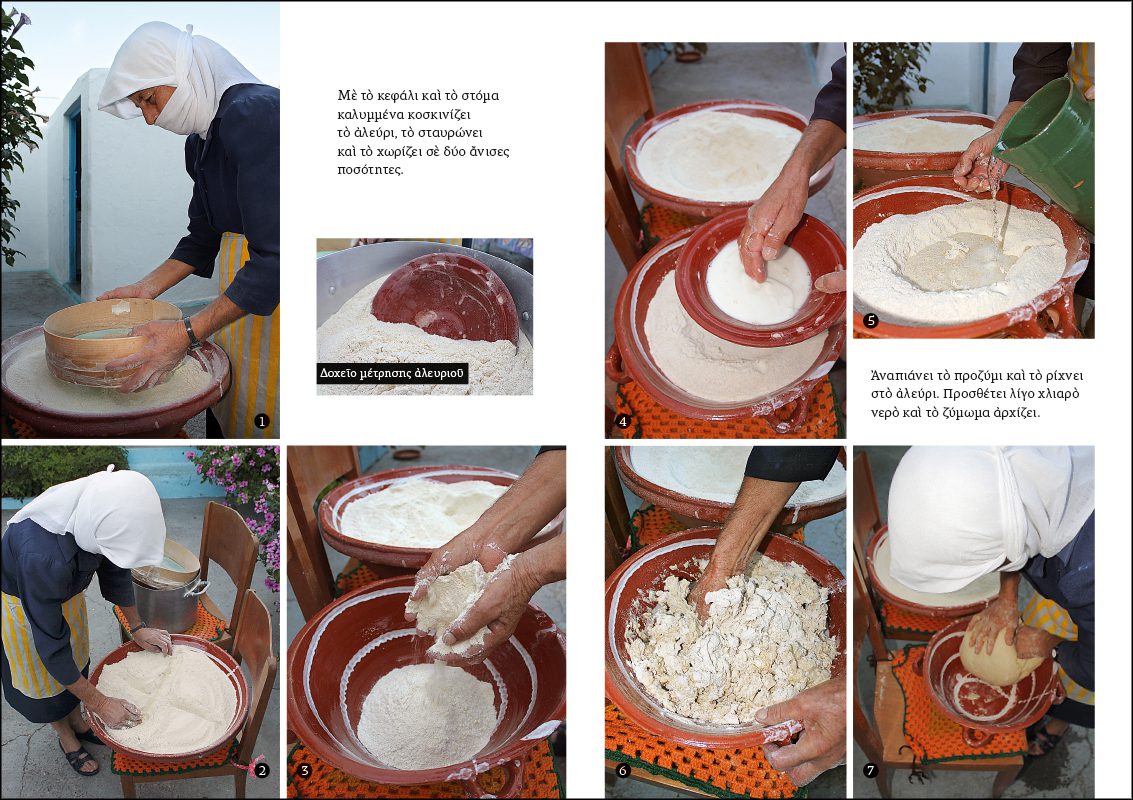 Μὲ τὸ κεφάλι καὶ τὸ στόμα καλυμμένα κοσκινίζει τὸ ἀλεύρι, τὸ σταυρώνει καὶ τὸ χωρίζει σὲ δύο ἄνισες ποσότητες.

Δοχεῖο μέτρησης ἀλευριοῦ

1

4

5

Ἀναπιάνει τὸ προζύμι καὶ τὸ ρίχνει στὸ ἀλεύρι. Προσθέτει λίγο χλιαρὸ νερὸ καὶ τὸ ζύμωμα ἀρχίζει.

2

3

6

7