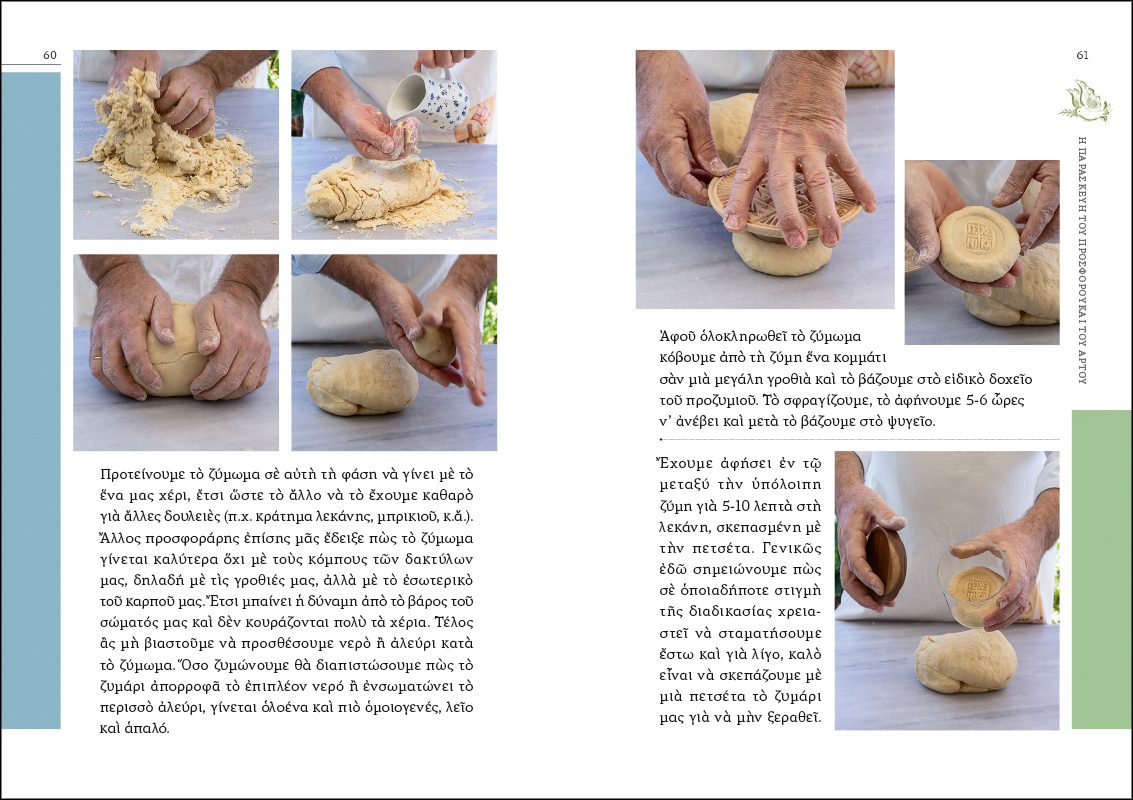 60

Προτείνουμε τὸ ζύμωμα σὲ αὐτὴ τὴ φάση νὰ γίνει μὲ τὸ ἕνα μας χέρι, ἔτσι ὥστε τὸ ἄλλο νὰ τὸ ἔχουμε καθαρὸ γιὰ ἄλλες δουλειὲς (π.χ. κράτημα λεκάνης, μπρικιοῦ, κ.ἄ.). Ἄλλος προσφοράρης ἐπίσης μᾶς ἔδειξε πὼς τὸ ζύμωμα γίνεται καλύτερα ὄχι μὲ τοὺς κόμπους τῶν δακτύλων μας, δηλαδὴ μὲ τὶς γροθιές μας, ἀλλὰ μὲ τὸ ἐσωτερικὸ τοῦ καρποῦ μας. Ἔτσι μπαίνει ἡ δύναμη ἀπὸ τὸ βάρος τοῦ σώματός μας καὶ δὲν κουράζονται πολὺ τὰ χέρια. Τέλος ἂς μὴ βιαστοῦμε νὰ προσθέσουμε νερὸ ἢ ἀλεύρι κατὰ τὸ ζύμωμα. Ὅσο ζυμώνουμε θὰ διαπιστώσουμε πὼς τὸ ζυμάρι ἀπορροφᾶ τὸ ἐπιπλέον νερὸ ἢ ἐνσωματώνει τὸ περισσὸ ἀλεύρι, γίνεται ὁλοένα καὶ πιὸ ὁμοιογενές, λεῖο καὶ ἁπαλό.

61

Η ΠΑΡΑΣΚΕΥΗ ΤΟΥ ΠΡΟΣΦΟΡΟΥ ΚΑΙ ΤΟΥ ΑΡΤΟΥ

Ἀφοῦ ὁλοκληρωθεῖ τὸ ζύμωμα κόβουμε ἀπὸ τὴ ζύμη ἕνα κομμάτι σὰν μιὰ μεγάλη γροθιὰ καὶ τὸ βάζουμε στὸ εἰδικὸ δοχεῖο τοῦ προζυμιοῦ. Τὸ σφραγίζουμε, τὸ ἀφήνουμε 5-6 ὧρες ν' ἀνέβει καὶ μετὰ τὸ βάζουμε στὸ ψυγεῖο.

Ἔχουμε ἀφήσει ἐν τῷ μεταξὺ τὴν ὑπόλοιπη ζύμη γιὰ 5-10 λεπτὰ στὴ λεκάνη, σκεπασμένη μὲ τὴν πετσέτα. Γενικῶς ἐδῶ σημειώνουμε πὼς σὲ ὁποιαδήποτε στιγμὴ τῆς διαδικασίας χρειαστεῖ νὰ σταματήσουμε ἔστω καὶ γιὰ λίγο, καλὸ εἶναι νὰ σκεπάζουμε μὲ μιὰ πετσέτα τὸ ζυμάρι μας γιὰ νὰ μὴν ξεραθεῖ.