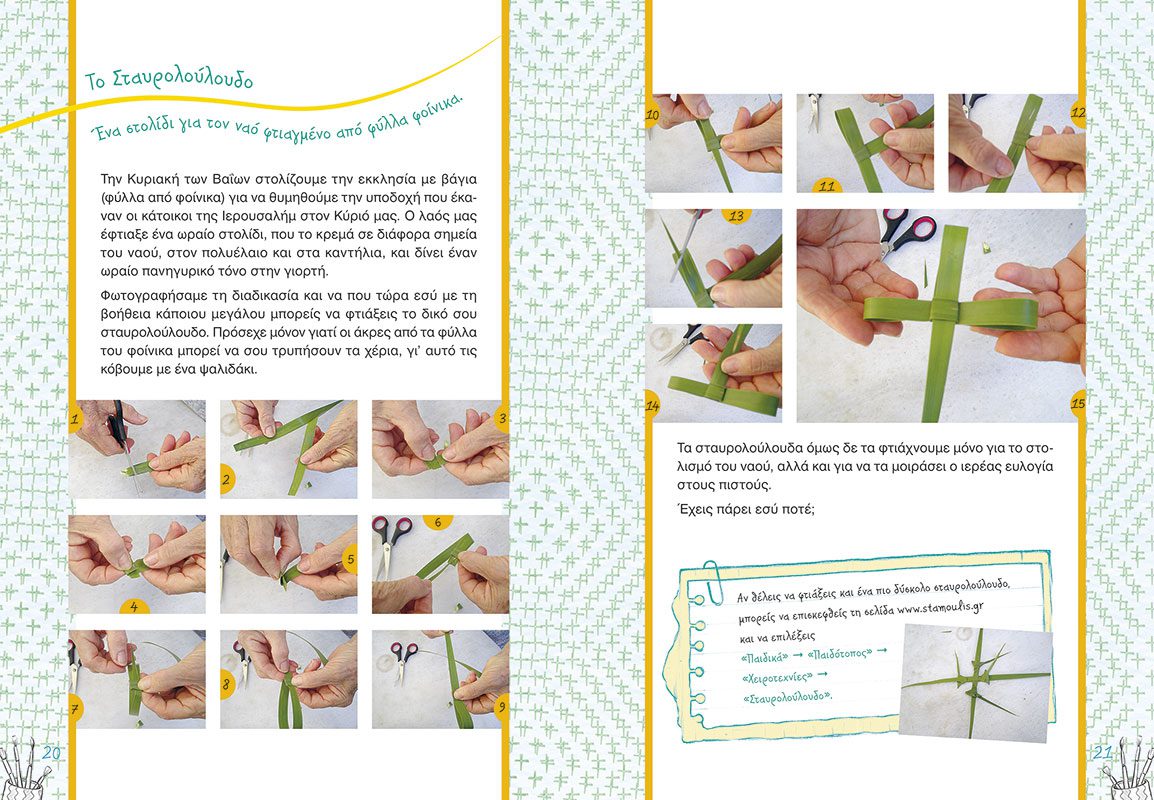 Το Σταυρολούλουδο

Ένα στολίδι για τον ναό φτιαγμένο από φύλλα φοίνικα.

Την Κυριακή των Βαΐων στολίζουμε την εκκλησία με βάγια (φύλλα από φοίνικα) για να θυμηθούμε την υποδοχή που έκαναν οι κάτοικοι της Ιερουσαλήμ στον Κύριό μας. Ο λαός μας έφτιαξε ένα ωραίο στολίδι, που το κρεμά σε διάφορα σημεία του ναού, στον πολυέλαιο και στα καντήλια, και δίνει έναν ωραίο πανηγυρικό τόνο στην γιορτή.

Φωτογραφήσαμε τη διαδικασία και να που τώρα εσύ με τη βοήθεια κάποιου μεγάλου μπορείς να φτιάξεις το δικό σου σταυρολούλουδο. Πρόσεχε μόνον γιατί οι άκρες από τα φύλλα του φοίνικα μπορεί να σου τρυπήσουν τα χέρια, γι' αυτό τις κόβουμε με ένα ψαλιδάκι.

1 2 3 4 5 6 7 8 9

20

10 11 12 13 14 15

Τα σταυρολούλουδα όμως δε τα φτιάχνουμε μόνο για το στολισμό του ναού, αλλά και για να τα μοιράσει ο ιερέας ευλογία στους πιστούς.

Έχεις πάρει εσύ ποτέ;

Αν θέλεις να φτιάξεις και ένα πιο δύσκολο σταυρολούλουδο, μπορείς να επισκεφθείς τη σελίδα www.stamoulis.gr και να επιλέξεις «Παιδικά» → «Παιδότοπος» → «Χειροτεχνίες» → «Σταυρολούλουδο».

21